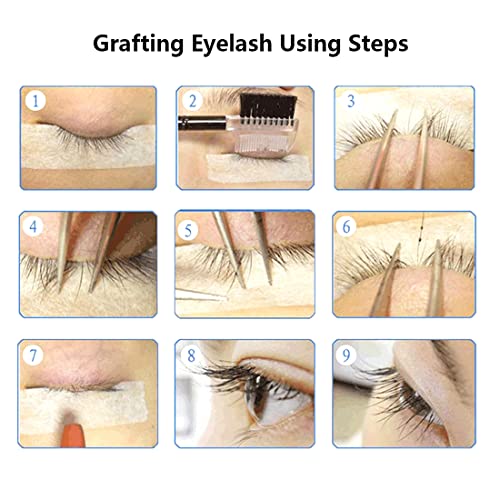 Grafting Eyelash Using Steps

1

2

3

4

5

6

7

8

9