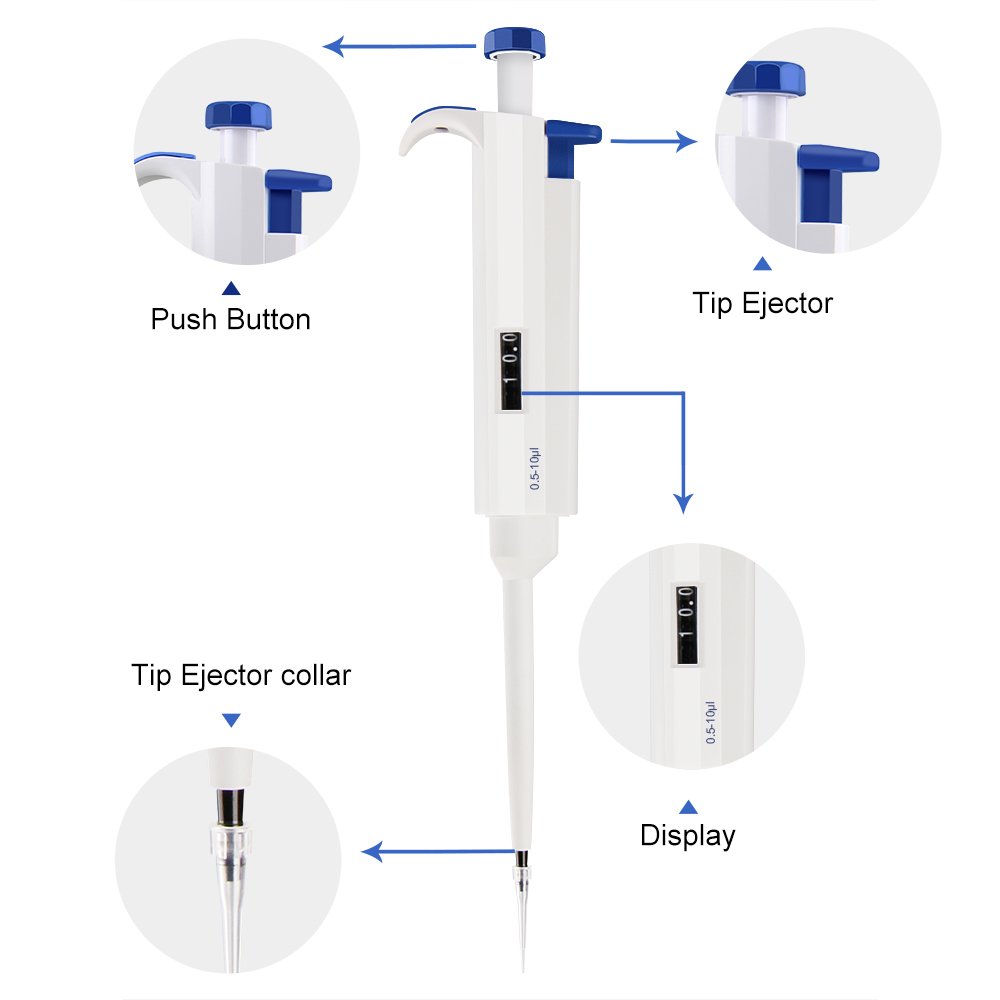 Push Button

Tip Ejector

1 0.0

0.5-10μl

1 0.0

0.5-10μl

Tip Ejector collar

Display