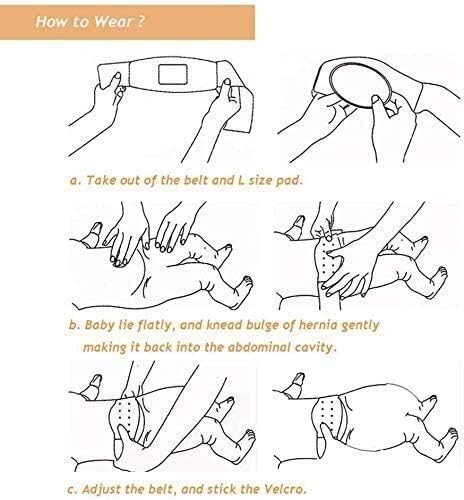 How to Wear ?

a. Take out of the belt and L size pad.

b. Baby lie flatly, and knead bulge of hernia gently making it back into the abdominal cavity.

c. Adjust the belt, and stick the Velcro.