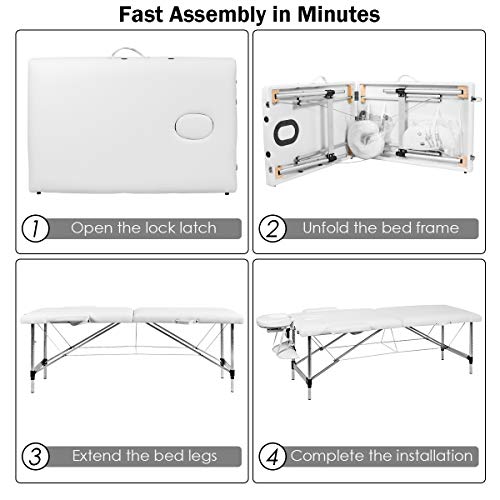 Fast Assembly in Minutes

1 Open the lock latch

2 Unfold the bed frame

3 Extend the bed legs

4 Complete the installation