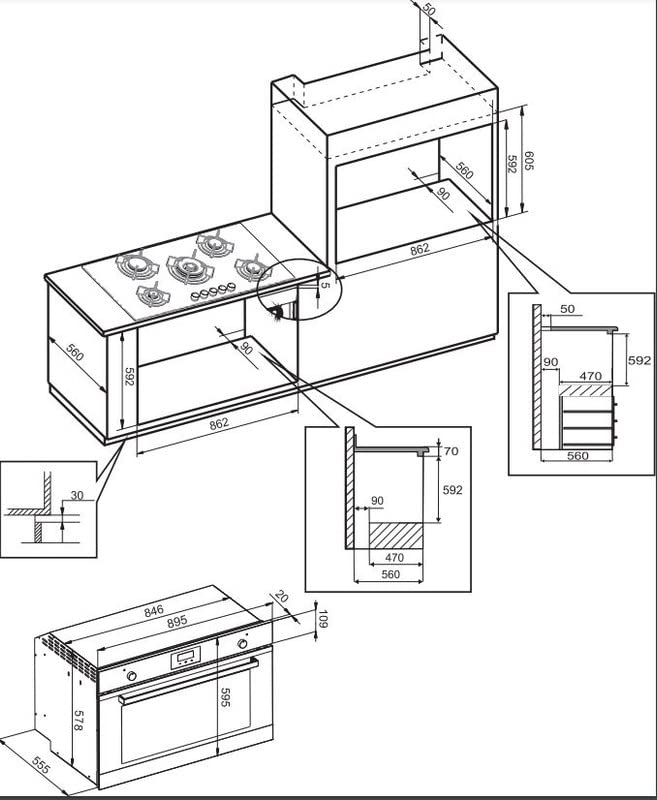 50
605
592
560
90
862
5
560
592
90
862
50
592
90
470
560
30
70
592
90
470
560
846
895
20
109
595
578
555