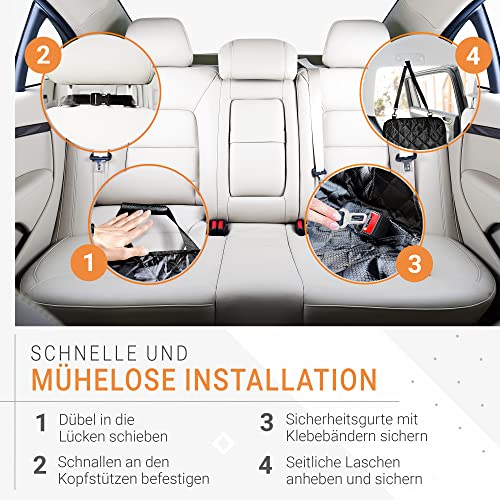 2

4

1

3

SCHNELLE UND
MÜHELOSE INSTALLATION

1 Dübel in die Lücken schieben

2 Schnallen an den Kopfstützen befestigen

3 Sicherheitsgurte mit Klebebändern sichern

4 Seitliche Laschen anheben und sichern