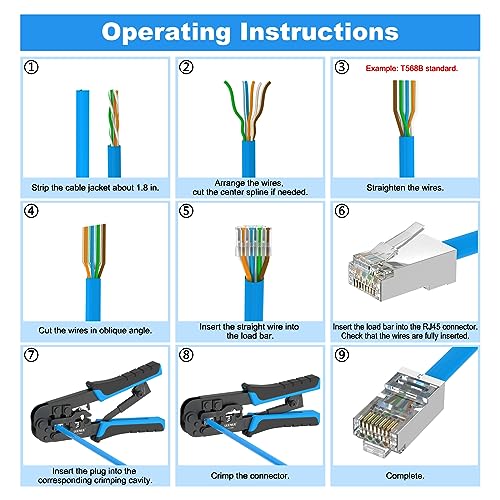 Operating Instructions

①

Strip the cable jacket about 1.8 in.

②

Arrange the wires, cut the center spline if needed.

③

Example: T568B standard.

Straighten the wires.

④

Cut the wires in oblique angle.

⑤

Insert the straight wire into the load bar.

⑥

Insert the load bar into the RJ45 connector. Check that the wires are fully inserted.

⑦

Insert the plug into the corresponding crimping cavity.

⑧

Crimp the connector.

⑨

Complete.