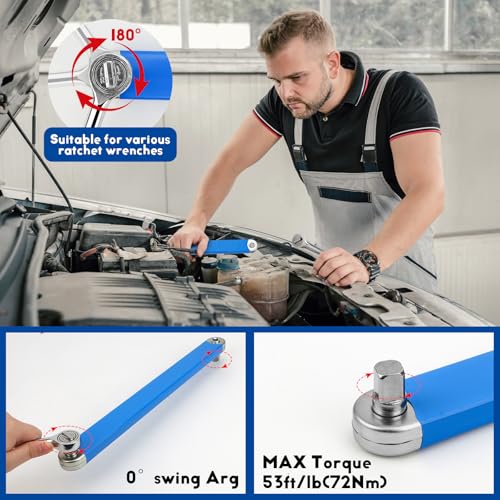 180°

Suitable for various ratchet wrenches

0° swing Arg

MAX Torque 53ft/lb(72Nm)