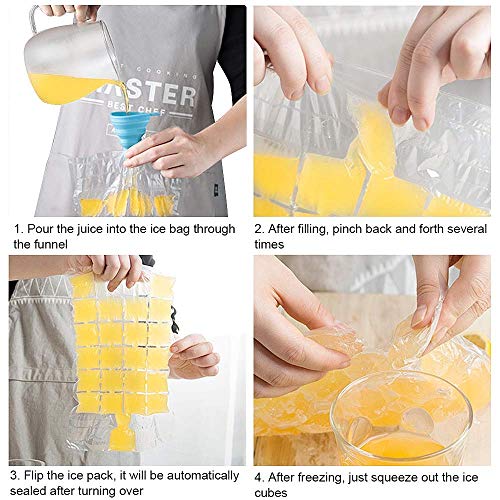 COOKING
ASTER
BEST CHEF

1. Pour the juice into the ice bag through the funnel

2. After filling, pinch back and forth several times

3. Flip the ice pack, it will be automatically sealed after turning over

4. After freezing, just squeeze out the ice cubes