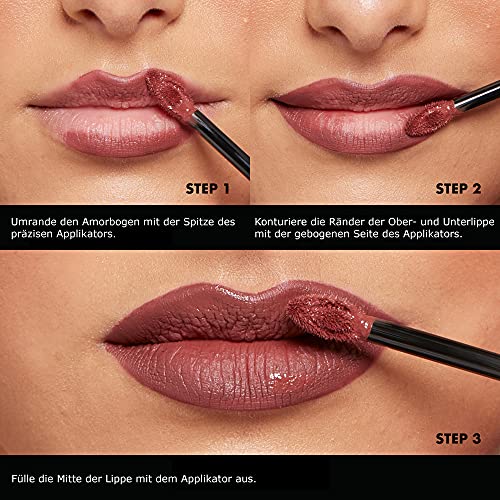 STEP 1

Umrande den Amorbogen mit der Spitze des präzisen Applikators.

STEP 2

Konturiere die Ränder der Ober- und Unterlippe mit der gebogenen Seite des Applikators.

STEP 3

Fülle die Mitte der Lippe mit dem Applikator aus.