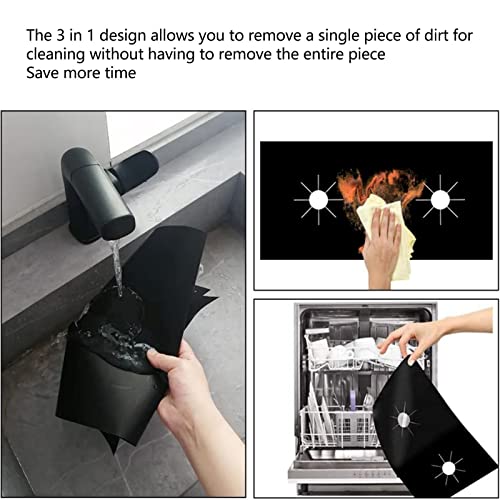 The 3 in 1 design allows you to remove a single piece of dirt for cleaning without having to remove the entire piece
Save more time