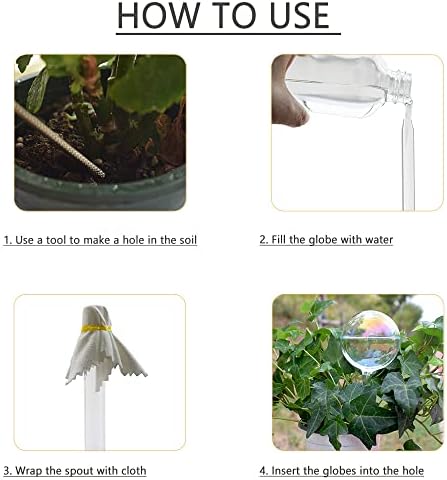 HOW TO USE

1. Use a tool to make a hole in the soil

2. Fill the globe with water

3. Wrap the spout with cloth

4. Insert the globes into the hole