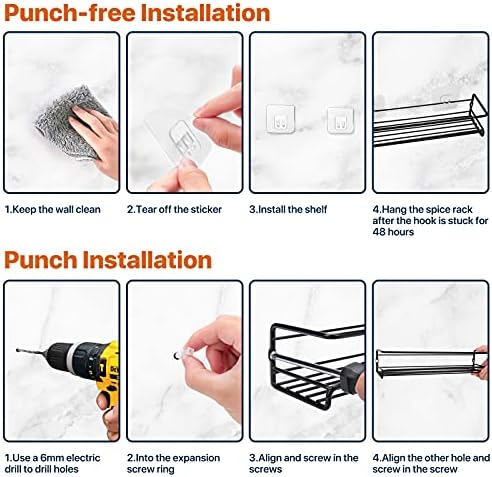 Punch-free Installation

1.Keep the wall clean

2.Tear off the sticker

3.Install the shelf

4.Hang the spice rack after the hook is stuck for 48 hours

Punch Installation

1.Use a 6mm electric drill to drill holes

2.Into the expansion screw ring

3.Align and screw in the screws

4.Align the other hole and screw in the screw