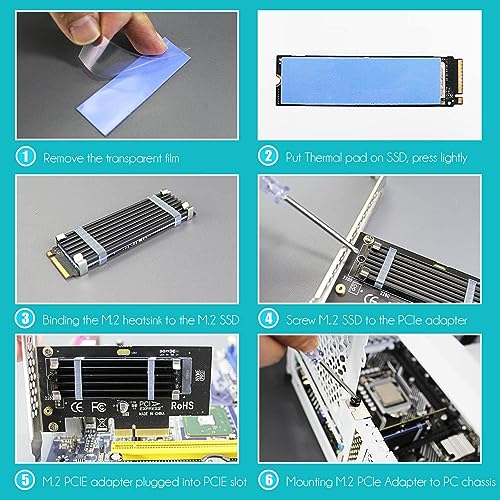 1 Remove the transparent film

2 Put Thermal pad on SSD, press lightly

3 Binding the M.2 heatsink to the M.2 SSD

4 Screw M.2 SSD to the PCIe adapter

CE FC PCI EXPRESS RoHS MADE IN CHINA

5 M.2 PCIE adapter plugged into PCIE slot

6 Mounting M.2 PCIe Adapter to PC chassis