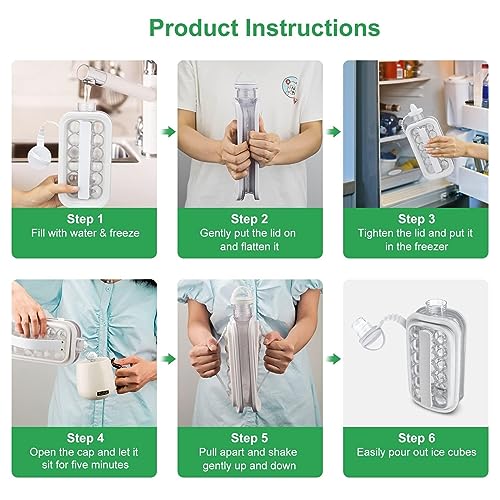 Product Instructions

Step 1
Fill with water & freeze

Step 2
Gently put the lid on and flatten it

Step 3
Tighten the lid and put it in the freezer

Step 4
Open the cap and let it sit for five minutes

Step 5
Pull apart and shake gently up and down

Step 6
Easily pour out ice cubes