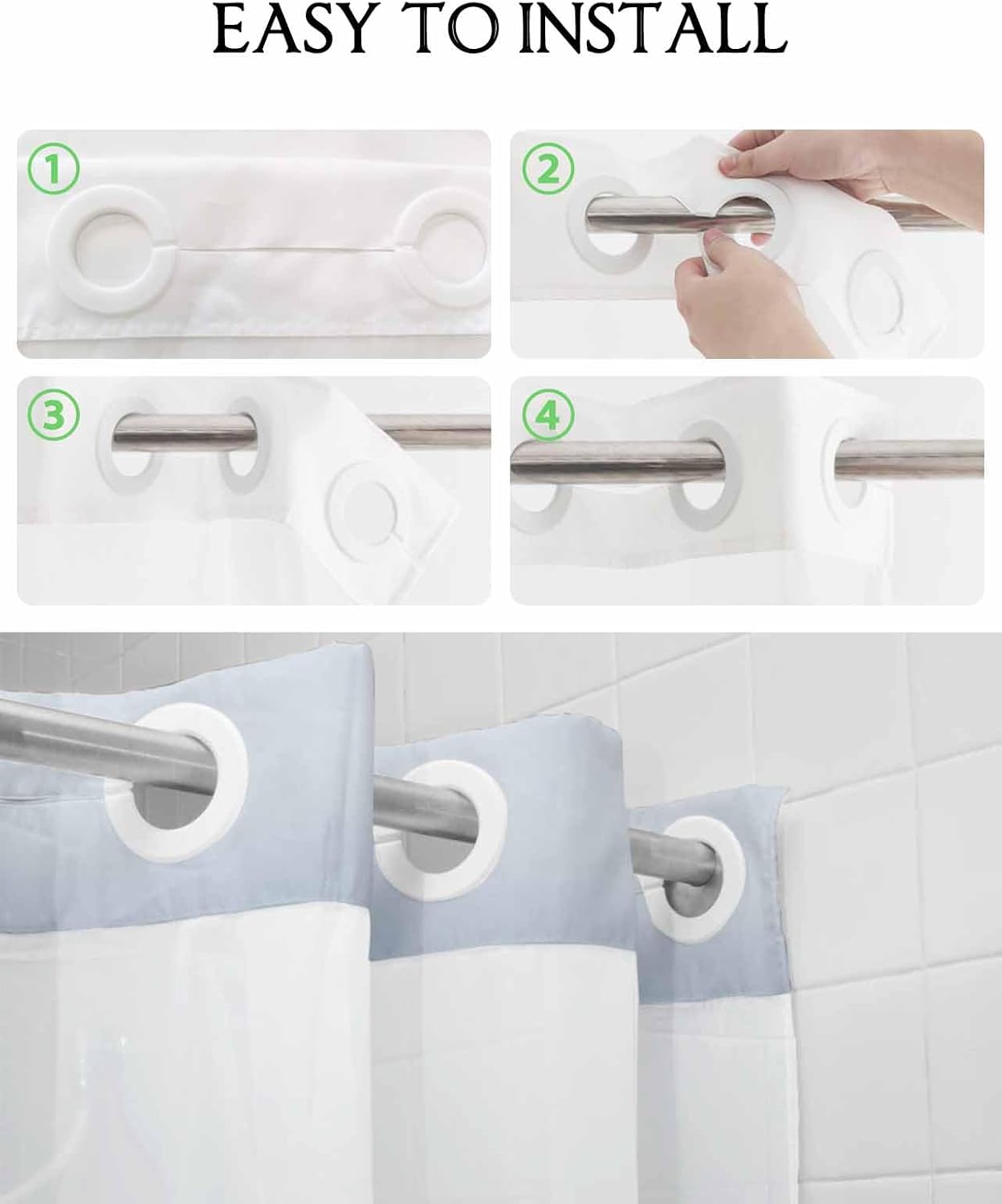 EASY TO INSTALL

①

②

③

④