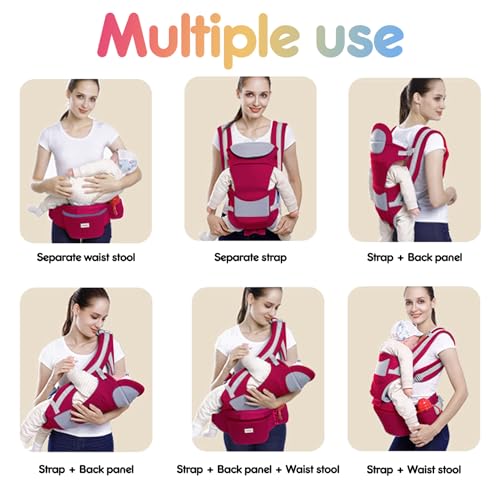 Multiple use

Separate waist stool

Separate strap

Strap + Back panel

Strap + Back panel

Strap + Back panel + Waist stool

Strap + Waist stool