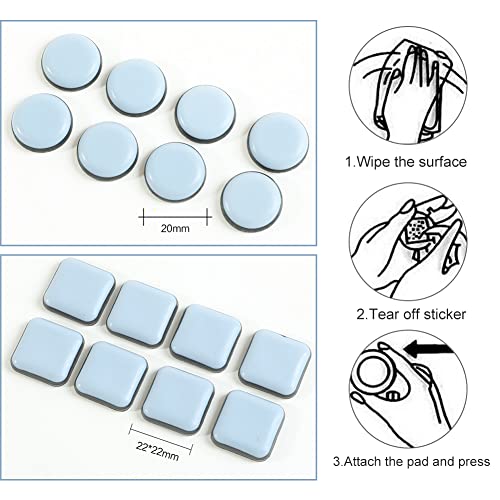 20mm

22*22mm

1.Wipe the surface

2.Tear off sticker

3.Attach the pad and press