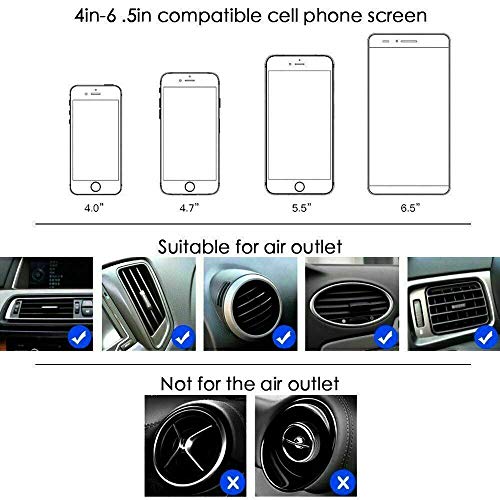 4in-6 .5in compatible cell phone screen

4.0" 4.7" 5.5" 6.5"

Suitable for air outlet

Not for the air outlet