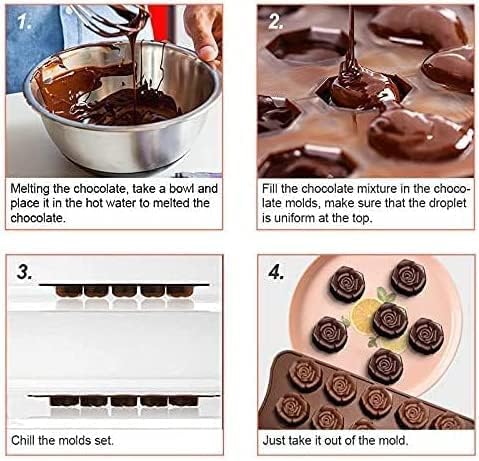 1.

Melting the chocolate, take a bowl and place it in the hot water to melted the chocolate.

2.

Fill the chocolate mixture in the chocolate molds, make sure that the droplet is uniform at the top.

3.

Chill the molds set.

4.

Just take it out of the mold.