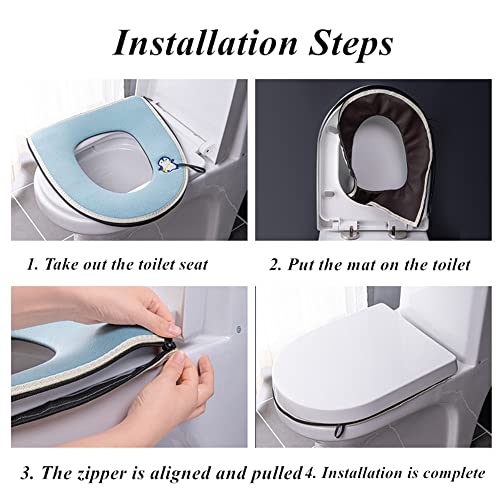 Installation Steps

1. Take out the toilet seat

2. Put the mat on the toilet

3. The zipper is aligned and pulled

4. Installation is complete