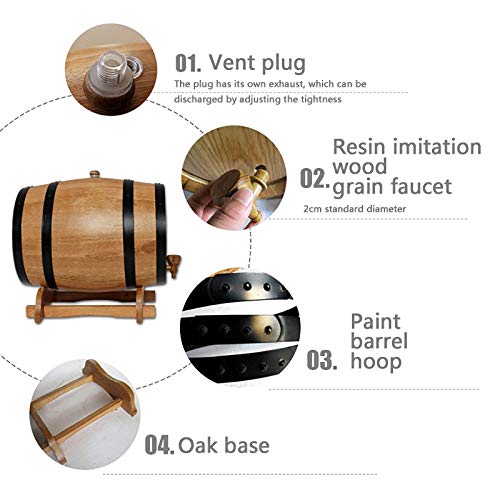 01. Vent plug
The plug has its own exhaust, which can be discharged by adjusting the tightness

02. Resin imitation wood grain faucet
2cm standard diameter

03. Paint barrel hoop

04. Oak base