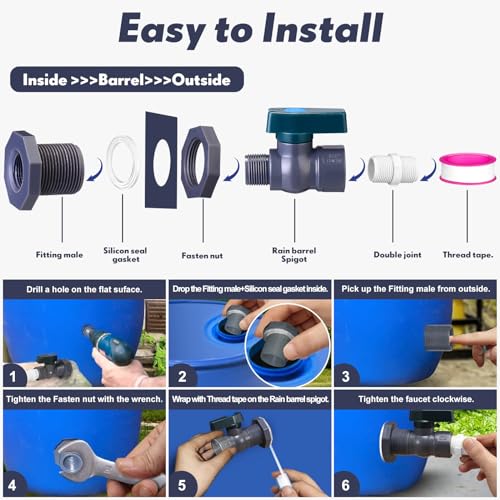 Easy to Install

Inside >>>Barrel>>>Outside

Fitting male

Silicon seal gasket

Fasten nut

Rain barrel Spigot

Double joint

Thread tape.

Drill a hole on the flat suface.

1

Drop the Fitting male+Silicon seal gasket inside.

2

Pick up the Fitting male from outside.

3

Tighten the Fasten nut with the wrench.

4

Wrap with Thread tape on the Rain barrel spigot.

5

Tighten the faucet clockwise.

6