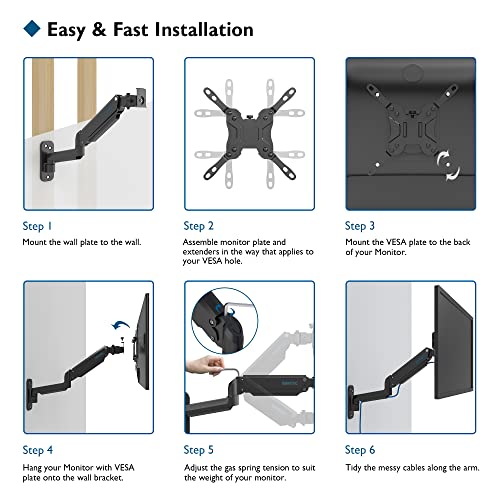 Easy & Fast Installation

Step 1

Mount the wall plate to the wall.

Step 2

Assemble monitor plate and extenders in the way that applies to your VESA hole.

Step 3

Mount the VESA plate to the back of your Monitor.

Step 4

Hang your Monitor with VESA plate onto the wall bracket.

Step 5

Adjust the gas spring tension to suit the weight of your monitor.

Step 6

Tidy the messy cables along the arm.