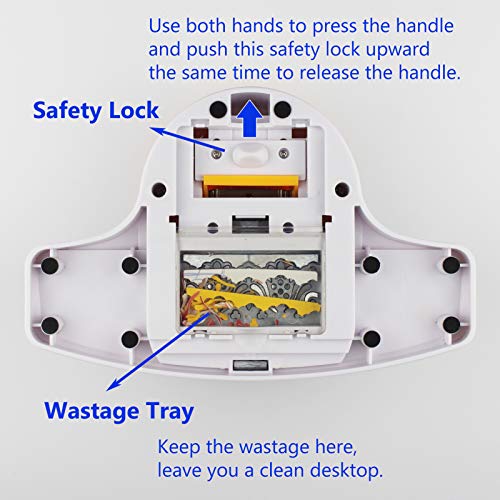 Use both hands to press the handle and push this safety lock upward the same time to release the handle.

Safety Lock

Wastage Tray

Keep the wastage here, leave you a clean desktop.