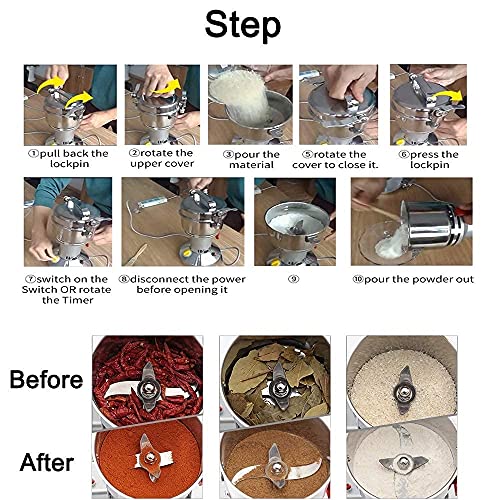 Step

①pull back the lockpin

②rotate the upper cover

③pour the material

⑤rotate the cover to close it.

⑥press the lockpin

⑦switch on the Switch OR rotate the Timer

⑧disconnect the power before opening it

⑨

⑩pour the powder out

Before

After