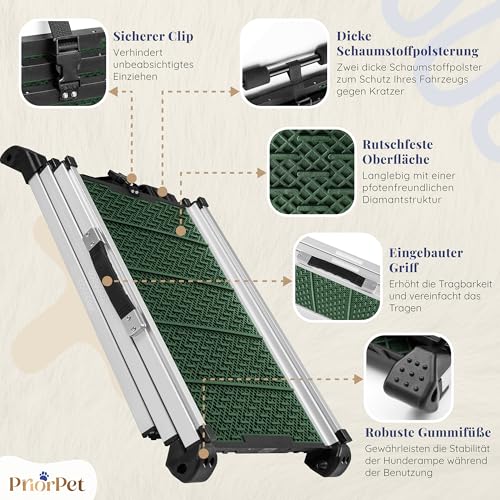 Sicherer Clip
Verhindert unbeabsichtigtes Einziehen

Dicke Schaumstoffpolsterung
Zwei dicke Schaumstoffpolster zum Schutz Ihres Fahrzeugs gegen Kratzer

Rutschfeste Oberfläche
Langlebig mit einer pfotenfreundlichen Diamantstruktur

Eingebauter Griff
Erhöht die Tragbarkeit und vereinfacht das Tragen

Robuste Gummifüße
Gewährleisten die Stabilität der Hunderampe während der Benutzung

PriorPet