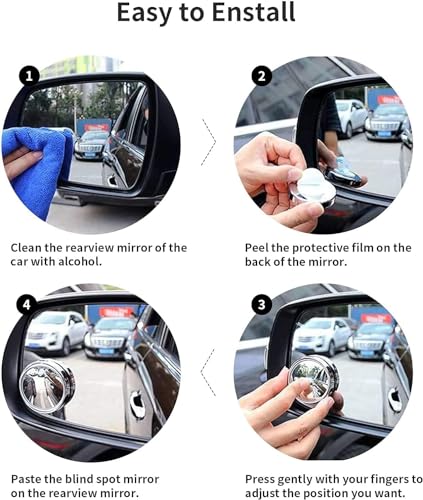 Easy to Enstall

1

Clean the rearview mirror of the car with alcohol.

2

Peel the protective film on the back of the mirror.

4

Paste the blind spot mirror on the rearview mirror.

3

Press gently with your fingers to adjust the position you want.