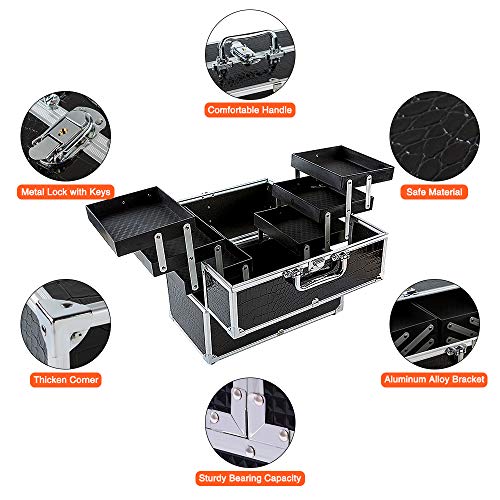 Comfortable Handle

Metal Lock with Keys

Safe Material

Thicken Corner

Aluminum Alloy Bracket

Sturdy Bearing Capacity