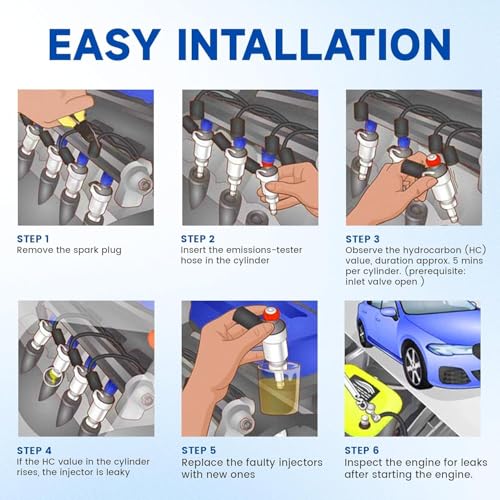 EASY INTALLATION

STEP 1
Remove the spark plug

STEP 2
Insert the emissions-tester hose in the cylinder

STEP 3
Observe the hydrocarbon (HC) value, duration approx. 5 mins per cylinder. (prerequisite: inlet valve open )

STEP 4
If the HC value in the cylinder rises, the injector is leaky

STEP 5
Replace the faulty injectors with new ones

STEP 6
Inspect the engine for leaks after starting the engine.