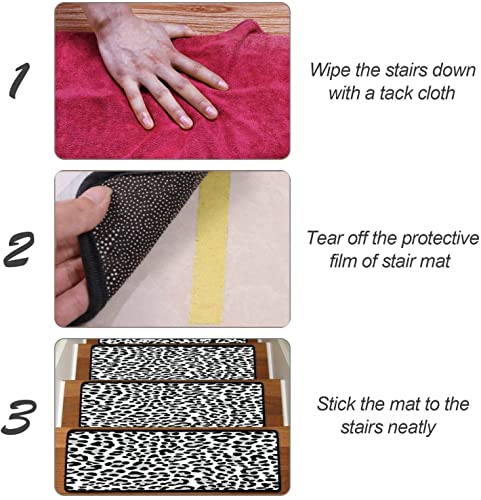 1

Wipe the stairs down with a tack cloth

2

Tear off the protective film of stair mat

3

Stick the mat to the stairs neatly