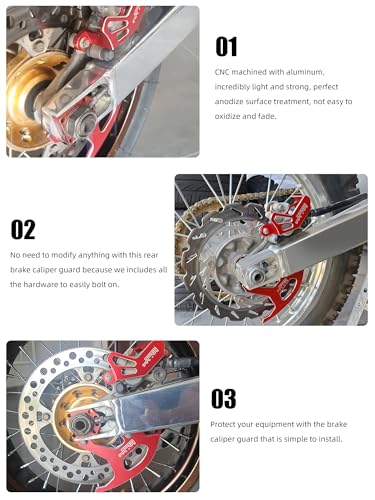 01

CNC machined with aluminum, incredibly light and strong, perfect anodize surface treatment, not easy to oxidize and fade.

02

No need to modify anything with this rear brake caliper guard because we includes all the hardware to easily bolt on.

03

Protect your equipment with the brake caliper guard that is simple to install.