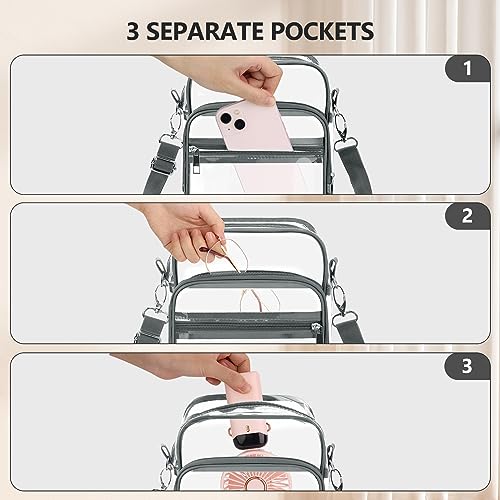 3 SEPARATE POCKETS

1

2

3