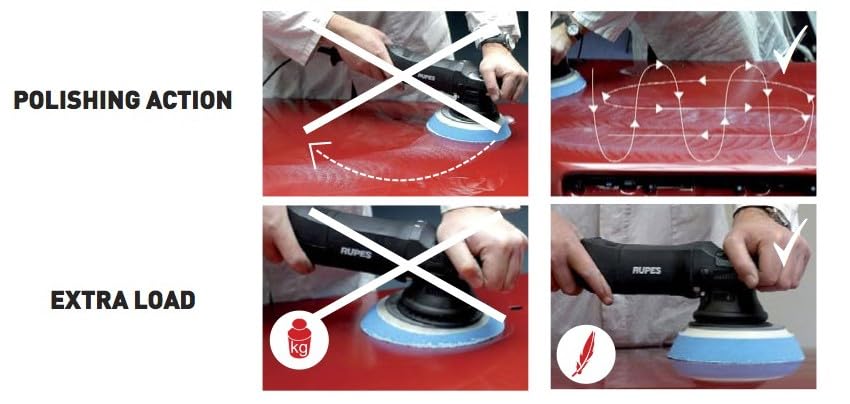 POLISHING ACTION

RUPES

EXTRA LOAD

RUPES

kg

RUPES