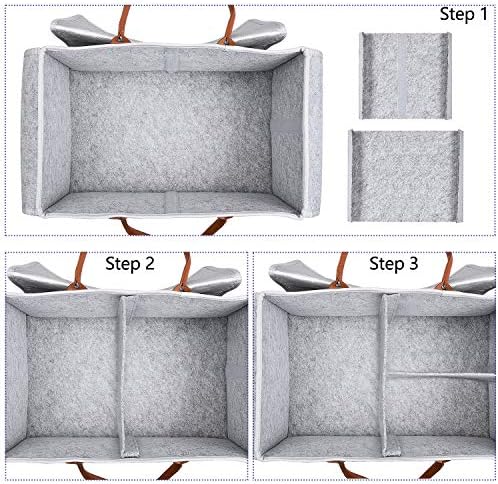 Step 1

Step 2

Step 3