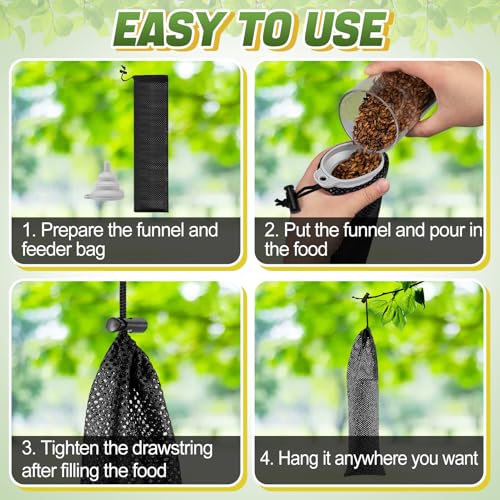 EASY TO USE

1. Prepare the funnel and feeder bag

2. Put the funnel and pour in the food

3. Tighten the drawstring after filling the food

4. Hang it anywhere you want