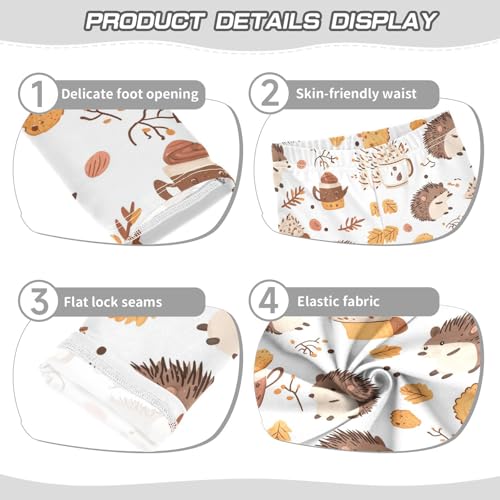 PRODUCT DETAILS DISPLAY

1 Delicate foot opening

2 Skin-friendly waist

3 Flat lock seams

4 Elastic fabric