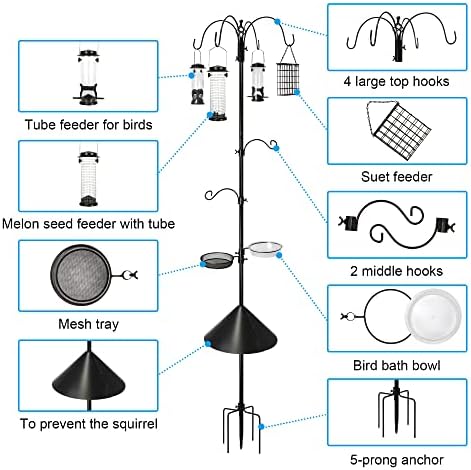 Tube feeder for birds

Melon seed feeder with tube

Mesh tray

To prevent the squirrel

4 large top hooks

Suet feeder

2 middle hooks

Bird bath bowl

5-prong anchor