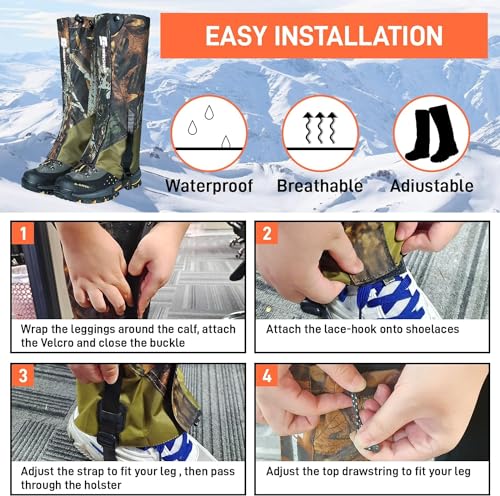 EASY INSTALLATION

Waterproof

Breathable

Adiustable

1

Wrap the leggings around the calf, attach the Velcro and close the buckle

2

Attach the lace-hook onto shoelaces

3

Adjust the strap to fit your leg , then pass through the holster

4

Adjust the top drawstring to fit your leg