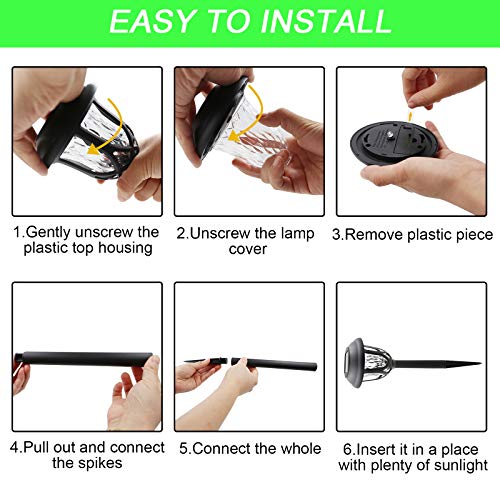 EASY TO INSTALL

1.Gently unscrew the plastic top housing

2.Unscrew the lamp cover

3.Remove plastic piece

4.Pull out and connect the spikes

5.Connect the whole

6.Insert it in a place with plenty of sunlight