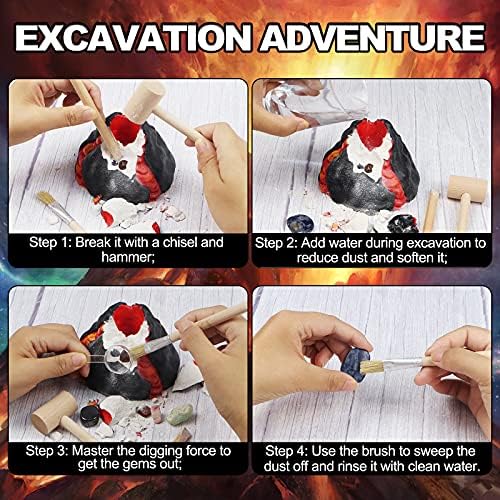 EXCAVATION ADVENTURE

Step 1: Break it with a chisel and hammer;

Step 2: Add water during excavation to reduce dust and soften it;

Step 3: Master the digging force to get the gems out;

Step 4: Use the brush to sweep the dust off and rinse it with clean water.