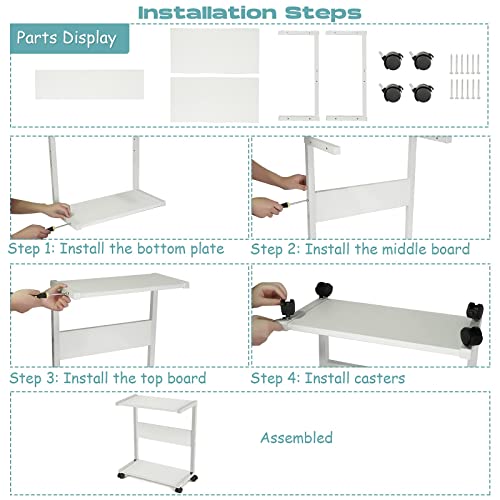 Installation Steps

Parts Display

Step 1: Install the bottom plate

Step 2: Install the middle board

Step 3: Install the top board

Step 4: Install casters

Assembled