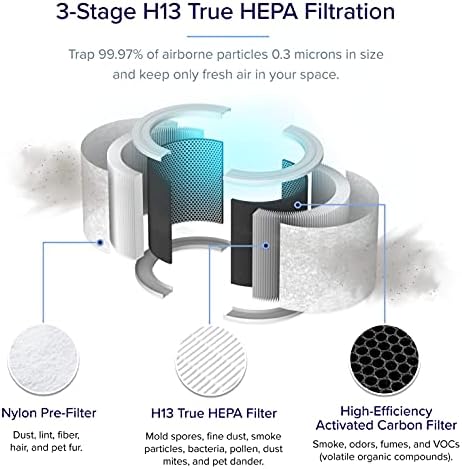 3-Stage H13 True HEPA Filtration

Trap 99.97% of airborne particles 0.3 microns in size and keep only fresh air in your space.

Nylon Pre-Filter

Dust, lint, fiber, hair, and pet fur.

H13 True HEPA Filter

Mold spores, fine dust, smoke particles, bacteria, pollen, dust mites, and pet dander.

High-Efficiency Activated Carbon Filter

Smoke, odors, fumes, and VOCs (volatile organic compounds).