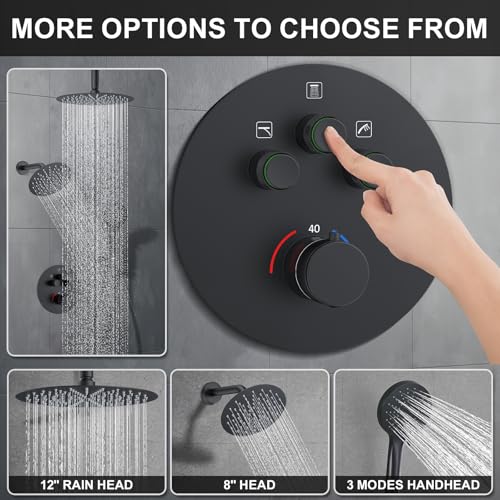 MORE OPTIONS TO CHOOSE FROM

40

12" RAIN HEAD

8" HEAD

3 MODES HANDHEAD