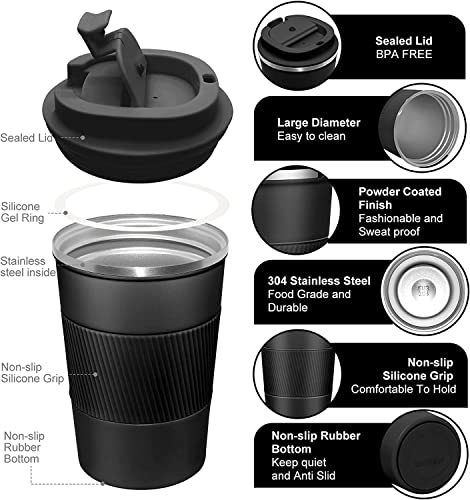 Sealed Lid

Silicone Gel Ring

Stainless steel inside

Non-slip Silicone Grip

Non-slip Rubber Bottom

Sealed Lid
BPA FREE

Large Diameter
Easy to clean

Powder Coated Finish
Fashionable and Sweat proof

304 Stainless Steel
Food Grade and Durable

Non-slip Silicone Grip
Comfortable To Hold

Non-slip Rubber Bottom
Keep quiet and Anti Slid