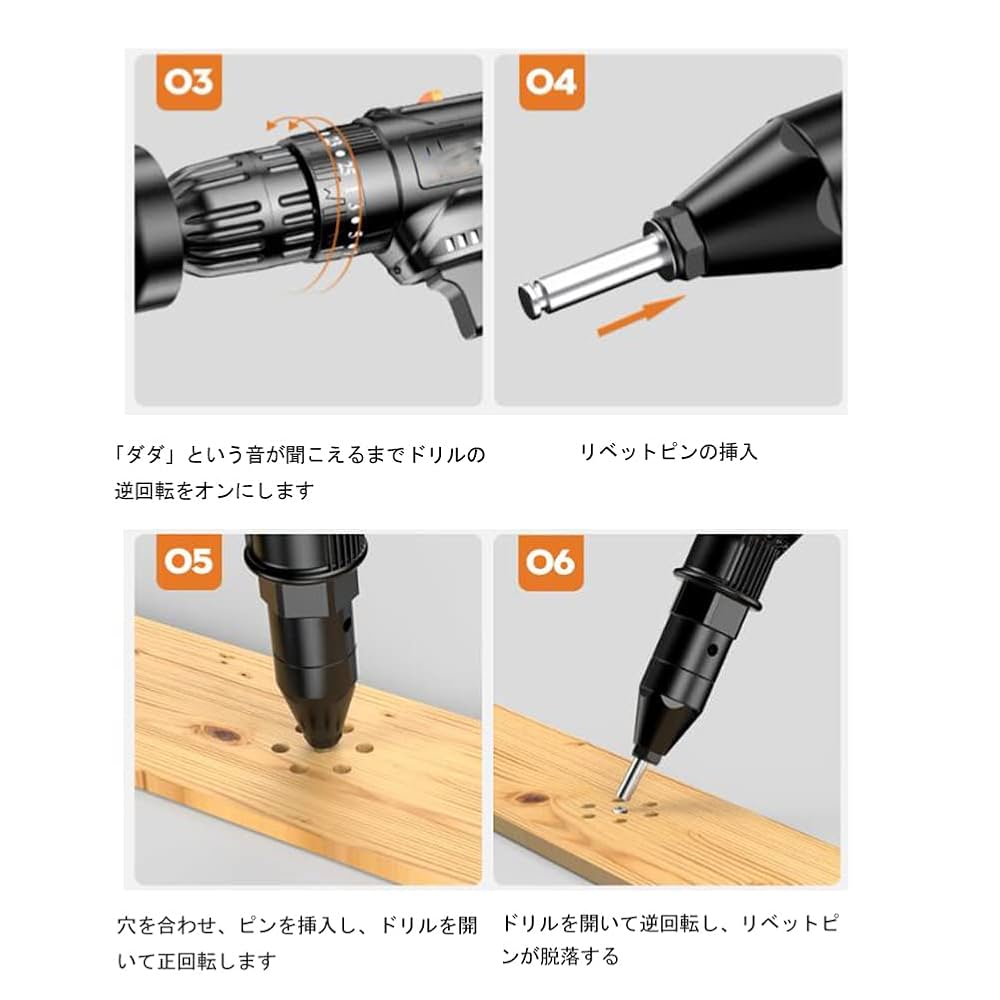 03

04

「ダダ」という音が聞こえるまでドリルの逆回転をオンにします

リベットピンの挿入

05

06

穴を合わせ、ピンを挿入し、ドリルを開いて正回転します

ドリルを開いて逆回転し、リベットピンが脱落する