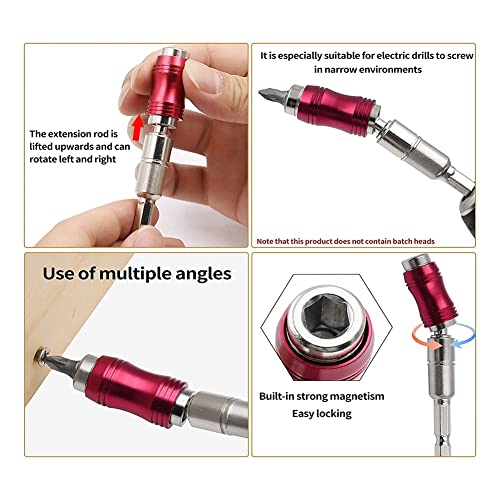 The extension rod is lifted upwards and can rotate left and right

It is especially suitable for electric drills to screw in narrow environments

Note that this product does not contain batch heads

Use of multiple angles

Built-in strong magnetism
Easy locking