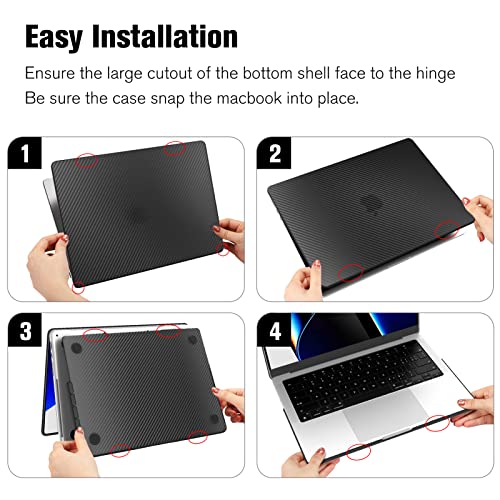 Easy Installation

Ensure the large cutout of the bottom shell face to the hinge
Be sure the case snap the macbook into place.

1

2

3

4