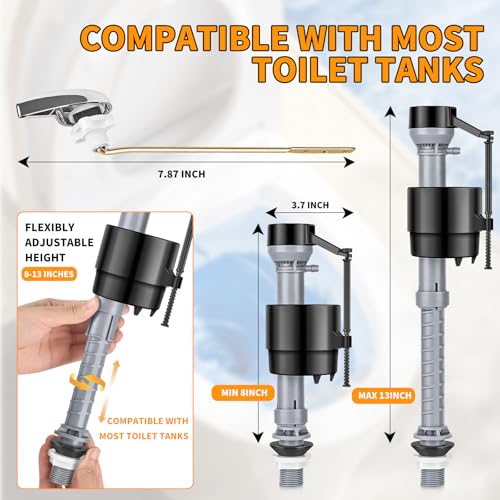 COMPATIBLE WITH MOST TOILET TANKS

7.87 INCH

FLEXIBLY ADJUSTABLE HEIGHT

8-13 INCHES

COMPATIBLE WITH MOST TOILET TANKS

3.7 INCH

MIN 8INCH

MAX 13INCH