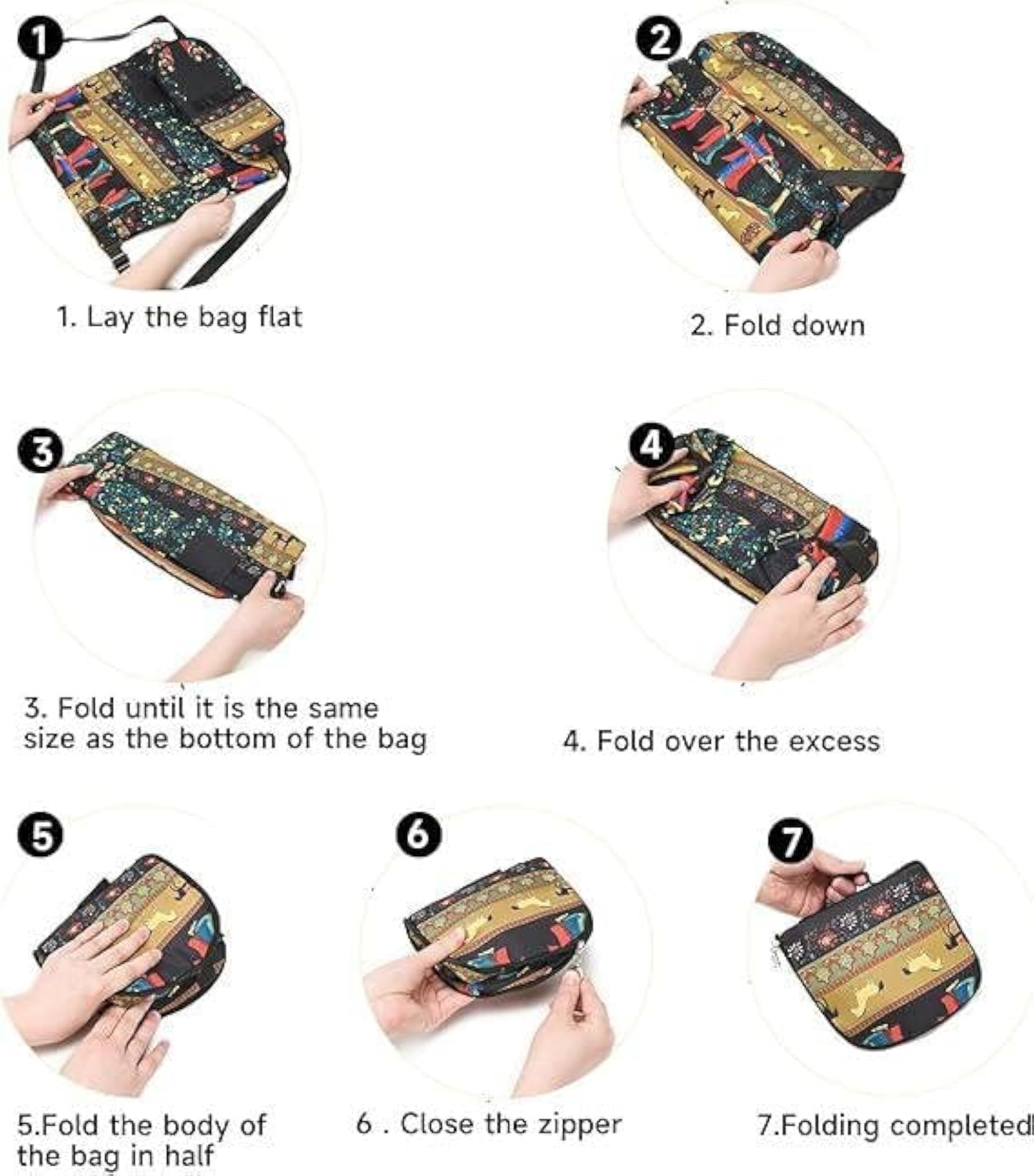 1

1. Lay the bag flat

2

2. Fold down

3

3. Fold until it is the same size as the bottom of the bag

4

4. Fold over the excess

5

5.Fold the body of the bag in half

6

6 . Close the zipper

7

7.Folding completed